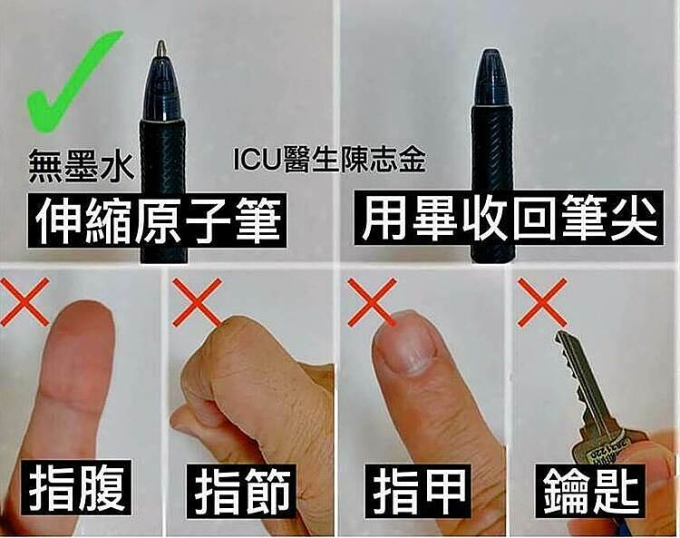 無墨水

ICU醫生陳志金

伸縮原子筆

用畢收回筆尖

指腹

指節

指甲

鑰匙