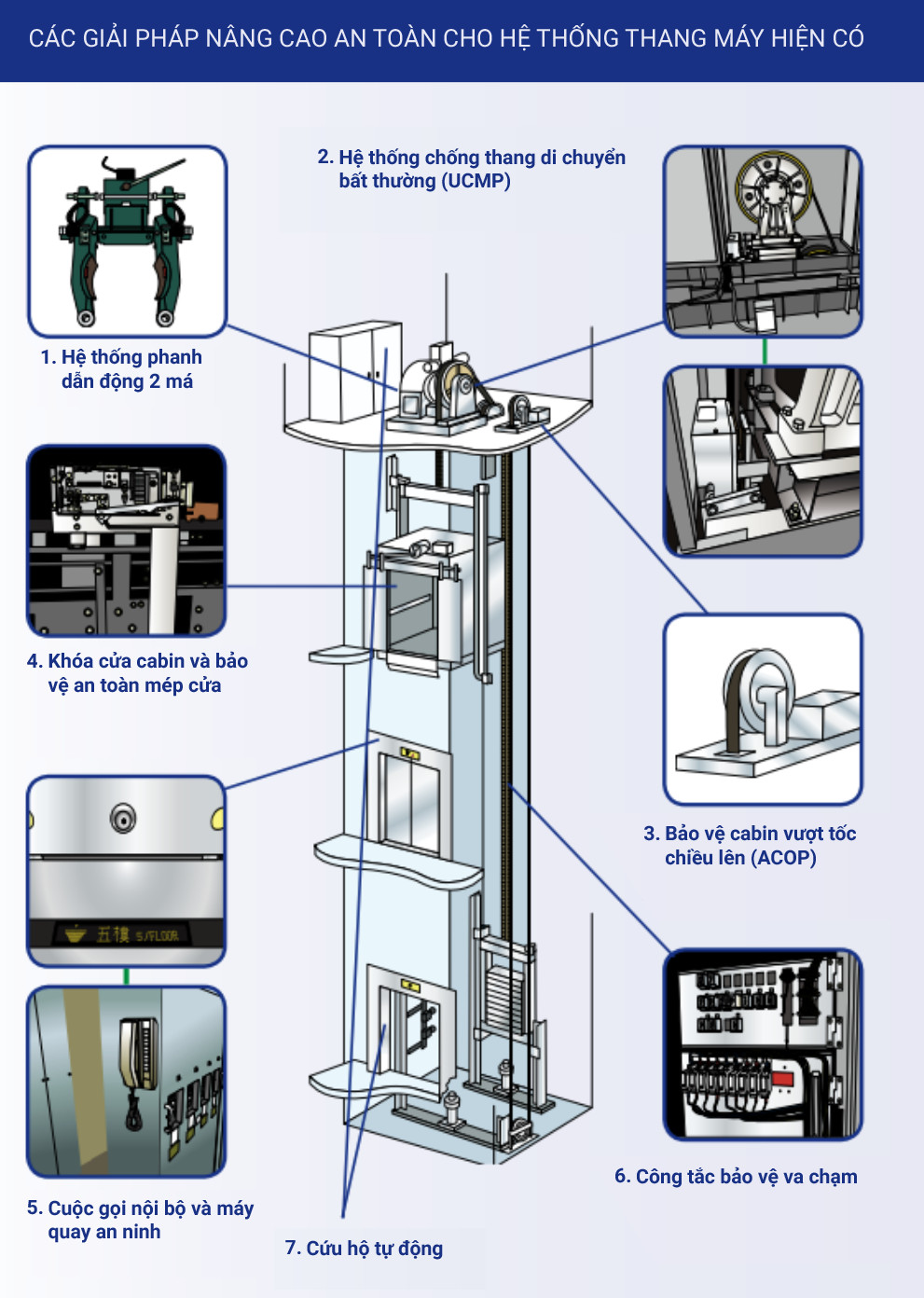 CÁC GIẢI PHÁP NÂNG CAO AN TOÀN CHO HỆ THỐNG THANG MÁY HIỆN CÓ

2. Hệ thống chống thang di chuyển bất thường (UCMP)

1. Hệ thống phanh dẫn động 2 má

4. Khóa cửa cabin và bảo vệ an toàn mép cửa

3. Bảo vệ cabin vượt tốc chiều lên (ACOP)

五樓 5/FLOOR

6. Công tắc bảo vệ va chạm

5. Cuộc gọi nội bộ và máy quay an ninh

7. Cứu hộ tự động