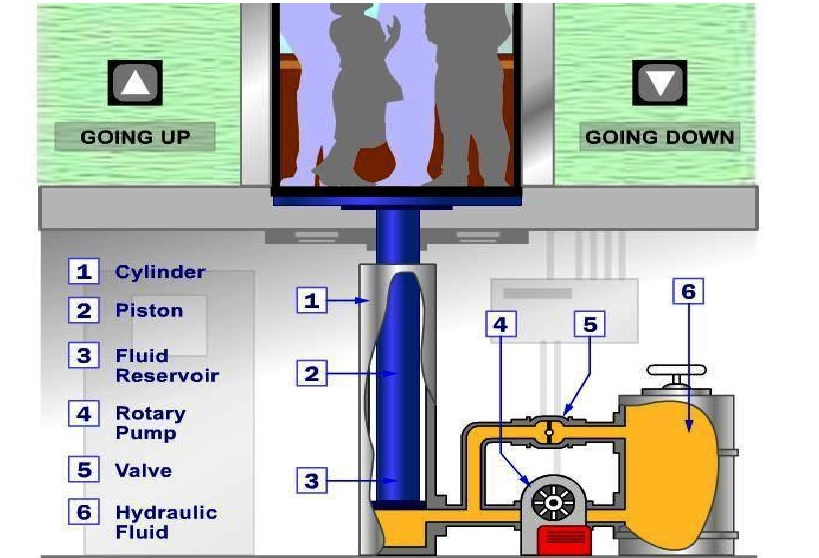 GOING UP

GOING DOWN

1 Cylinder
2 Piston
3 Fluid Reservoir
4 Rotary Pump
5 Valve
6 Hydraulic Fluid

1
2
3
4
5
6